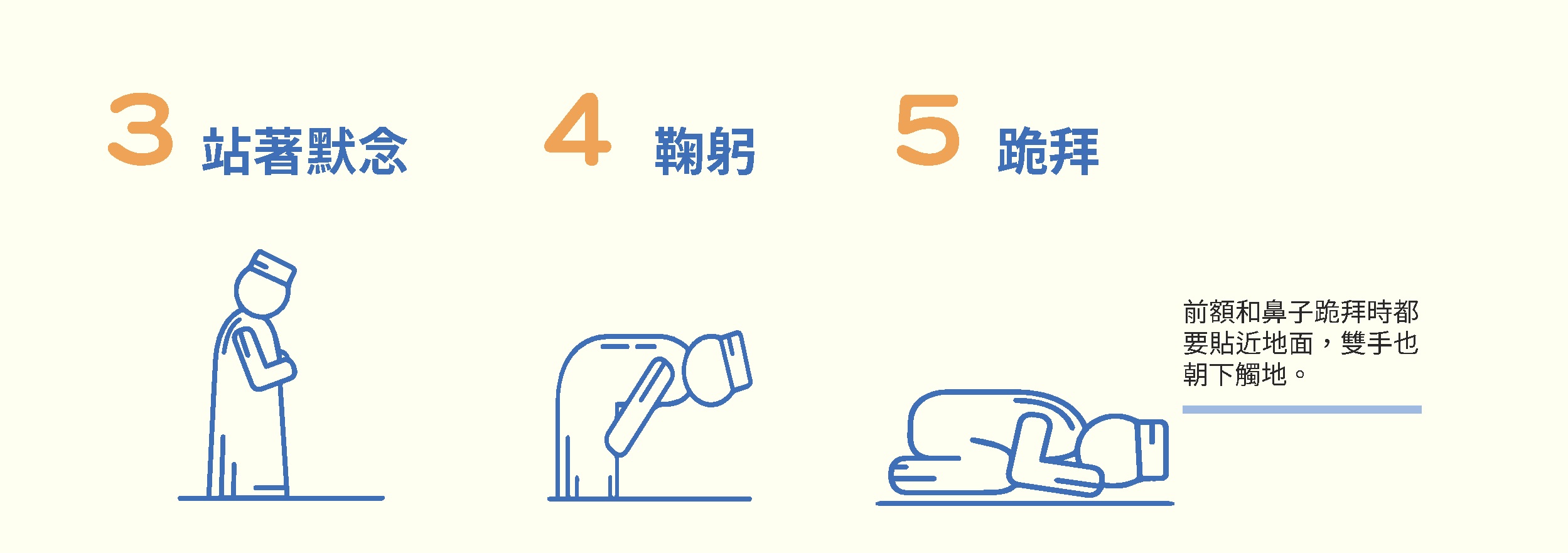 3 站著默念

4 鞠躬

5 跪拜

前額和鼻子跪拜時都要貼近地面，雙手也朝下觸地。